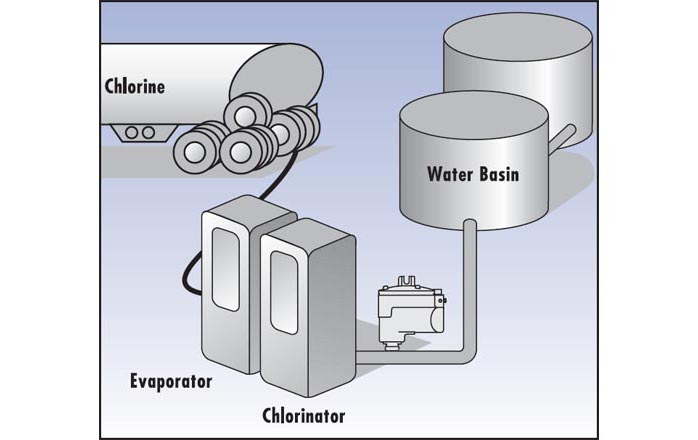 Chlorine

Water Basin

Evaporator

Chlorinator