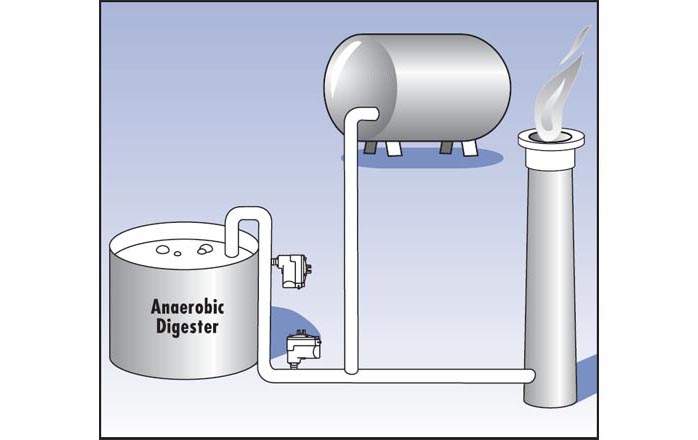 Anaerobic Digester