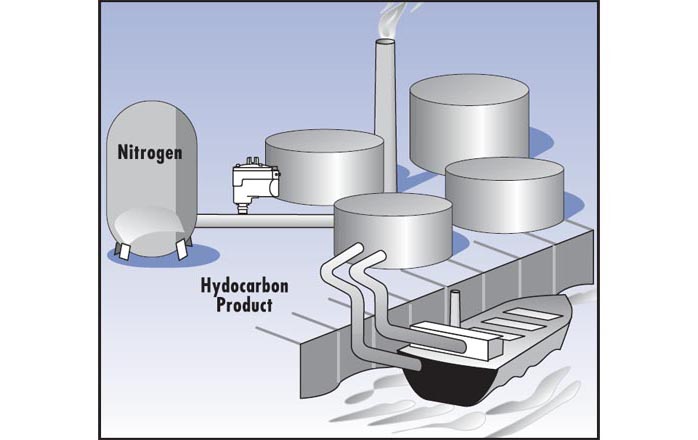 Nitrogen

Hydocarbon Product