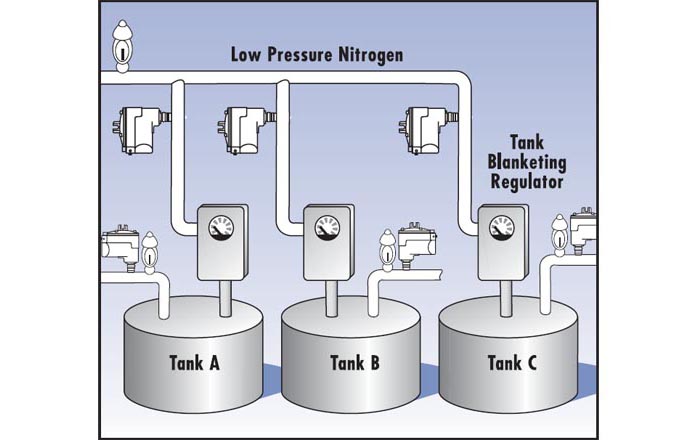 Low Pressure Nitrogen

Tank Blanketing Regulator

Tank A

Tank B

Tank C